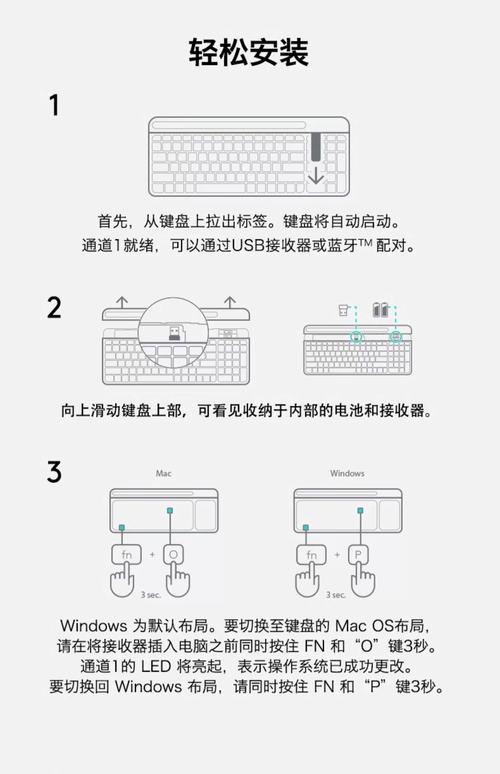 轻松安装

1

首先，从键盘上拉出标签。键盘将自动启动。
通道1就绪，可以通过USB接收器或蓝牙™ 配对。

2

向上滑动键盘上部，可看见收纳于内部的电池和接收器。

3

Mac

fn + O

3 sec.

Windows

fn + P

3 sec.

Windows 为默认布局。要切换至键盘的 Mac OS布局，请在将接收器插入电脑之前同时按住 FN 和“O”键3秒。通道1的 LED 将亮起，表示操作系统已成功更改。要切换回 Windows 布局，请同时按住 FN 和“P”键3秒。